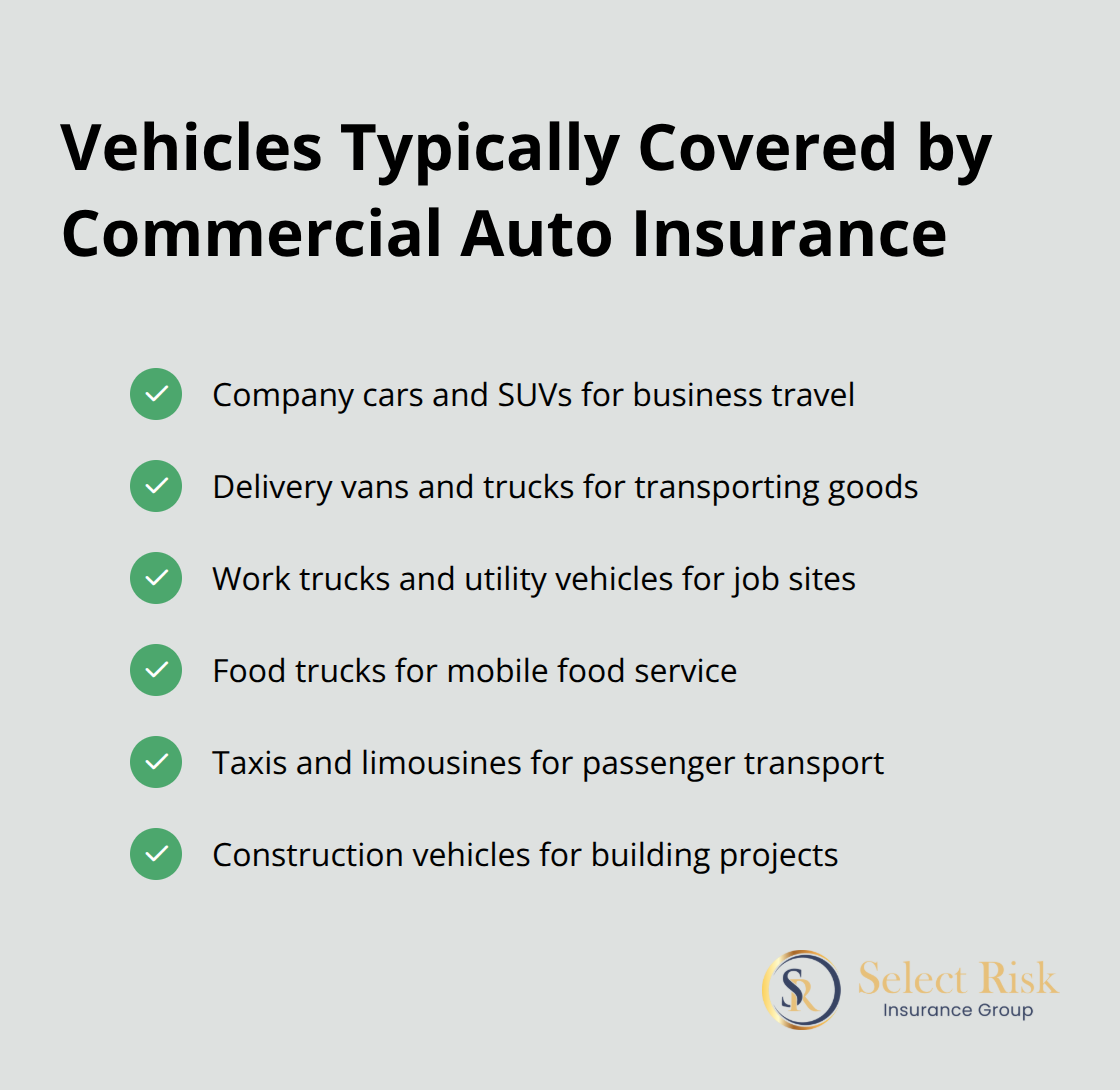 Vehicles Typically Covered by Commercial Auto Insurance

Company cars and SUVs for business travel

Delivery vans and trucks for transporting goods

Work trucks and utility vehicles for job sites

Food trucks for mobile food service

Taxis and limousines for passenger transport

Construction vehicles for building projects

SR Select Risk Insurance Group