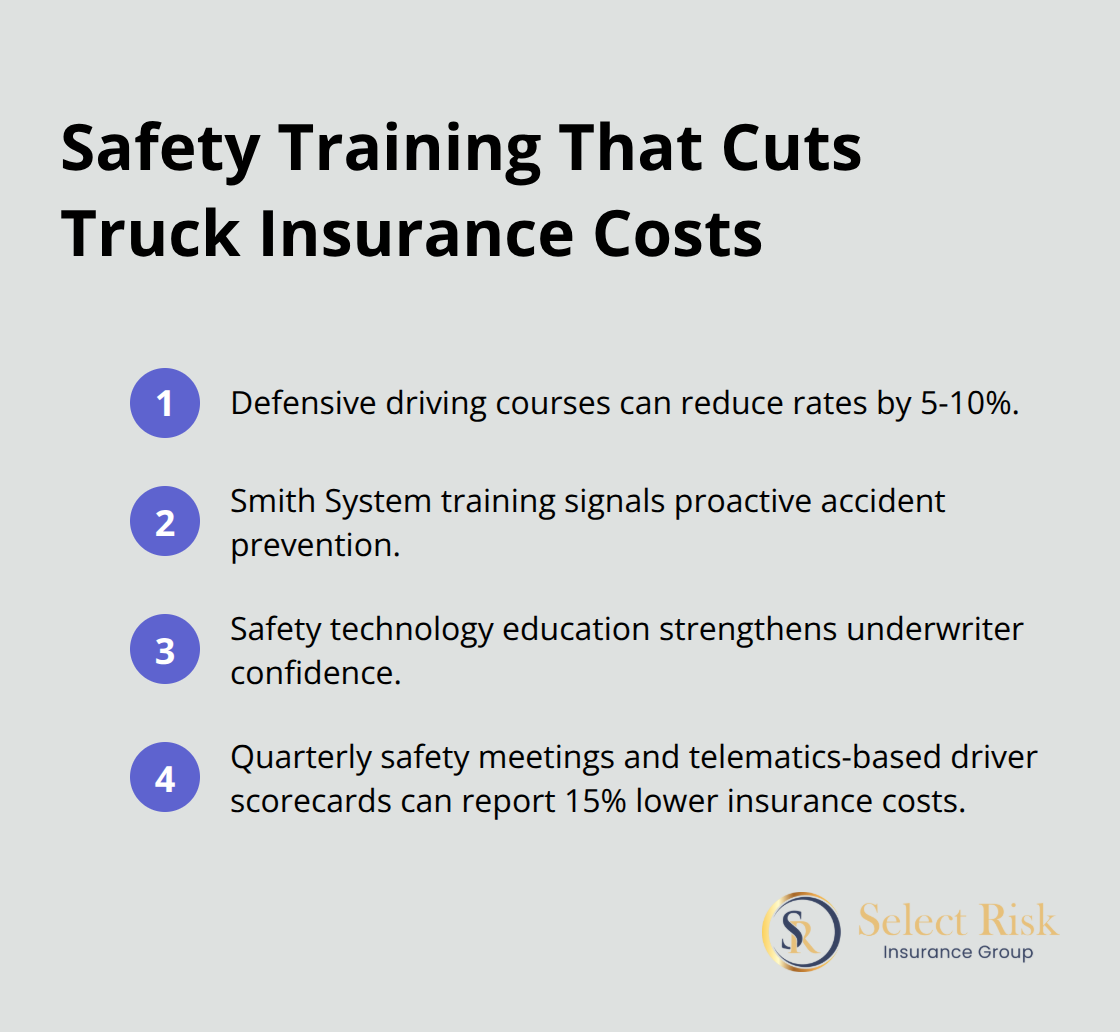 Safety Training That Cuts Truck Insurance Costs

1 Defensive driving courses can reduce rates by 5-10%.

2 Smith System training signals proactive accident prevention.

3 Safety technology education strengthens underwriter confidence.

4 Quarterly safety meetings and telematics-based driver scorecards can report 15% lower insurance costs.

SR Select Risk Insurance Group